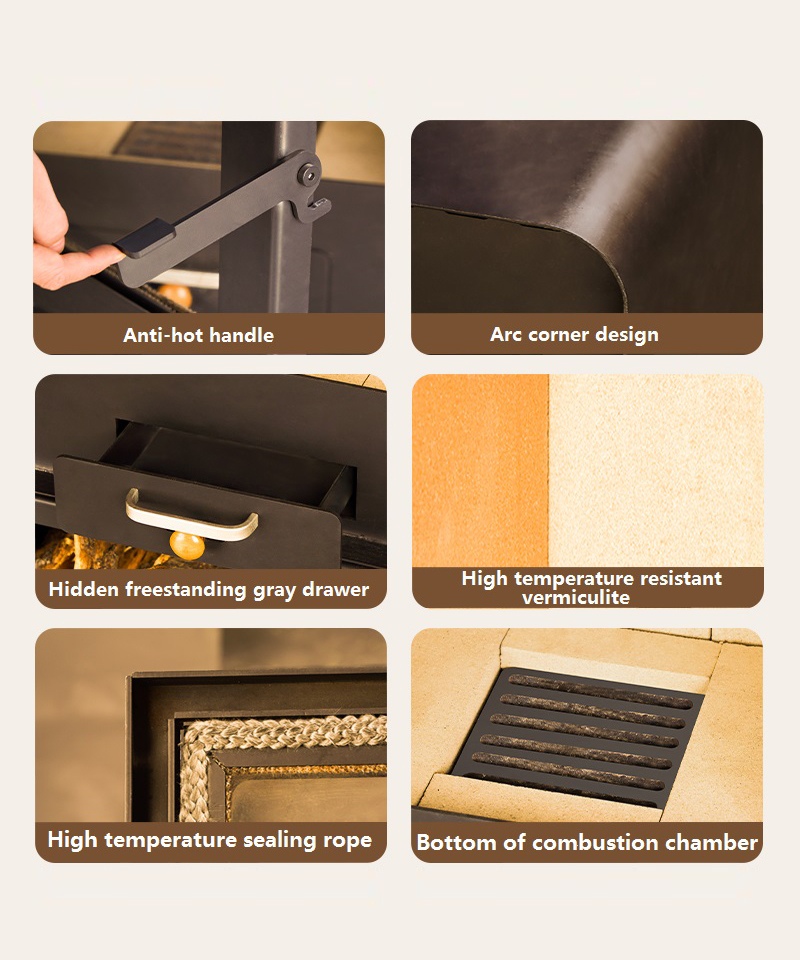 Anti-hot handle

Arc corner design

Hidden freestanding gray drawer

High temperature resistant vermiculite

High temperature sealing rope

Bottom of combustion chamber